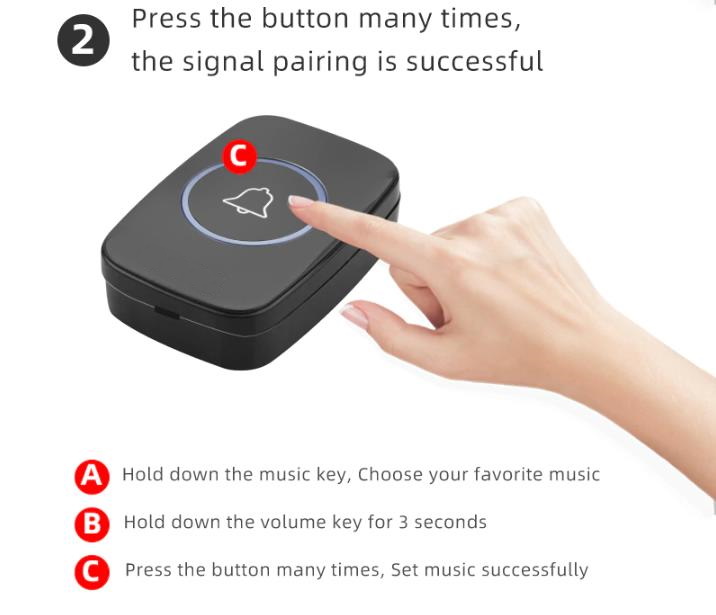 2 Press the button many times, the signal pairing is successful

C

A Hold down the music key, Choose your favorite music

B Hold down the volume key for 3 seconds

C Press the button many times, Set music successfully